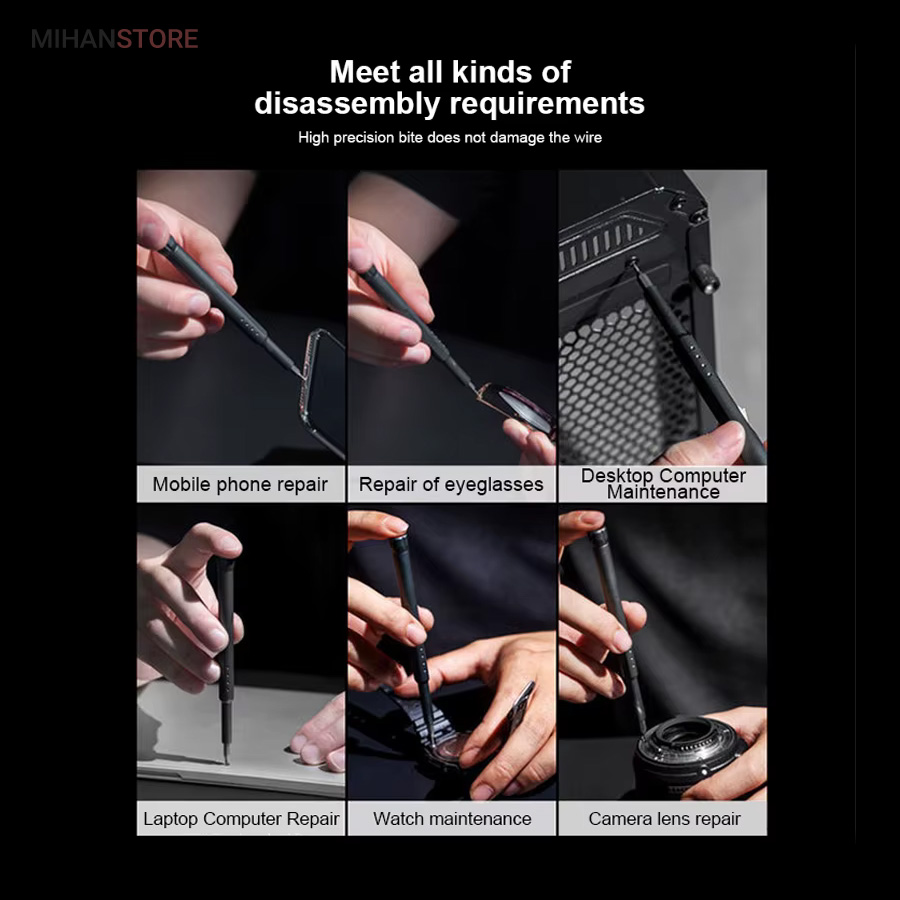 MIHANSTORE

Meet all kinds of disassembly requirements

High precision bite does not damage the wire

Mobile phone repair

Repair of eyeglasses

Desktop Computer Maintenance

Laptop Computer Repair

Watch maintenance

Camera lens repair